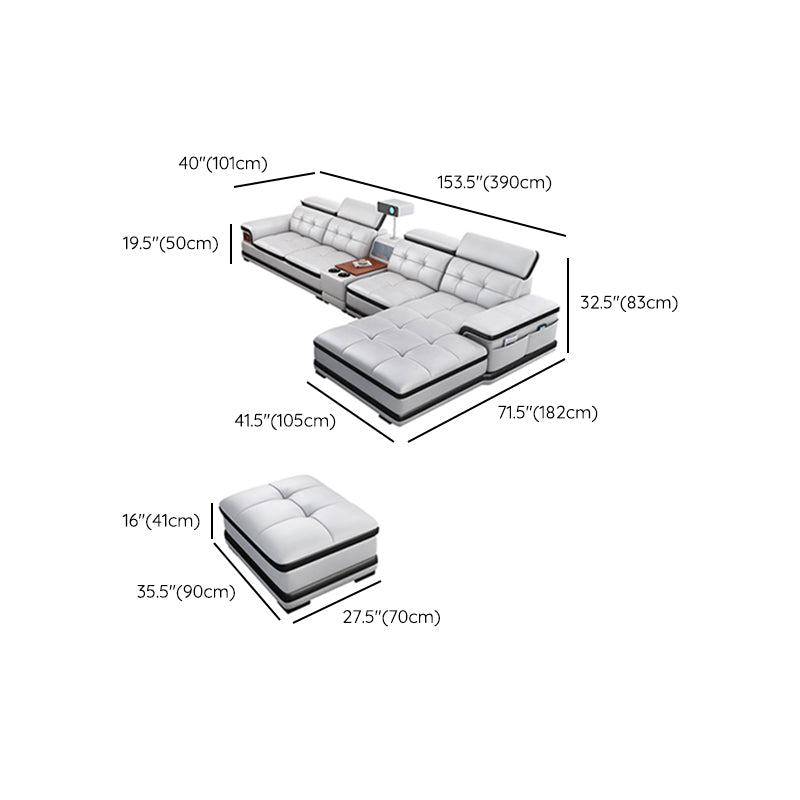 40"(101cm)

153.5"(390cm)

19.5"(50cm)

32.5"(83cm)

41.5"(105cm)

71.5"(182cm)

16"(41cm)

35.5"(90cm)

27.5"(70cm)