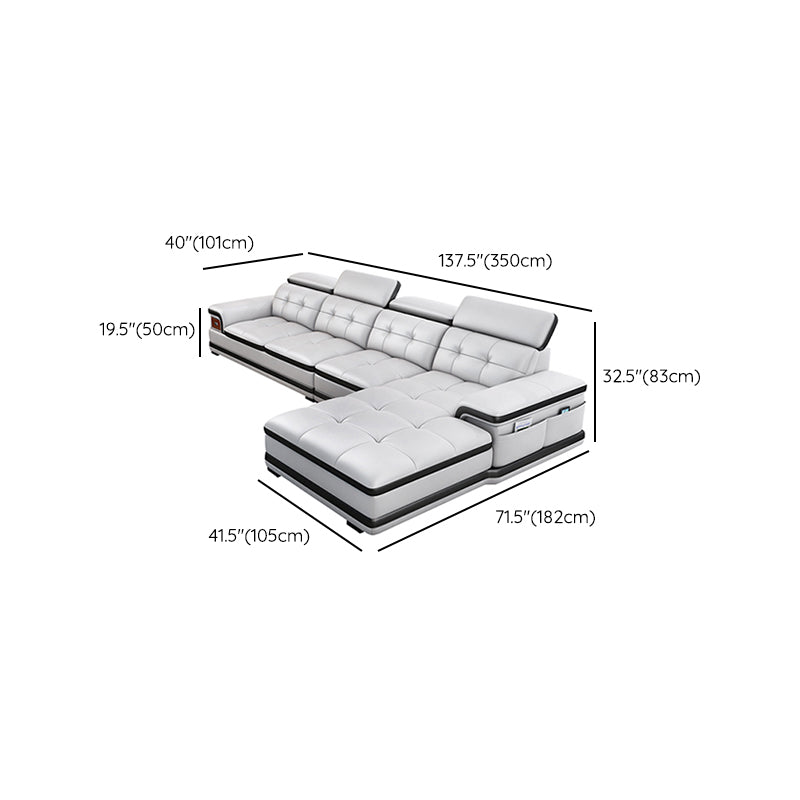 40"(101cm)

137.5"(350cm)

19.5"(50cm)

32.5"(83cm)

41.5"(105cm)

71.5"(182cm)