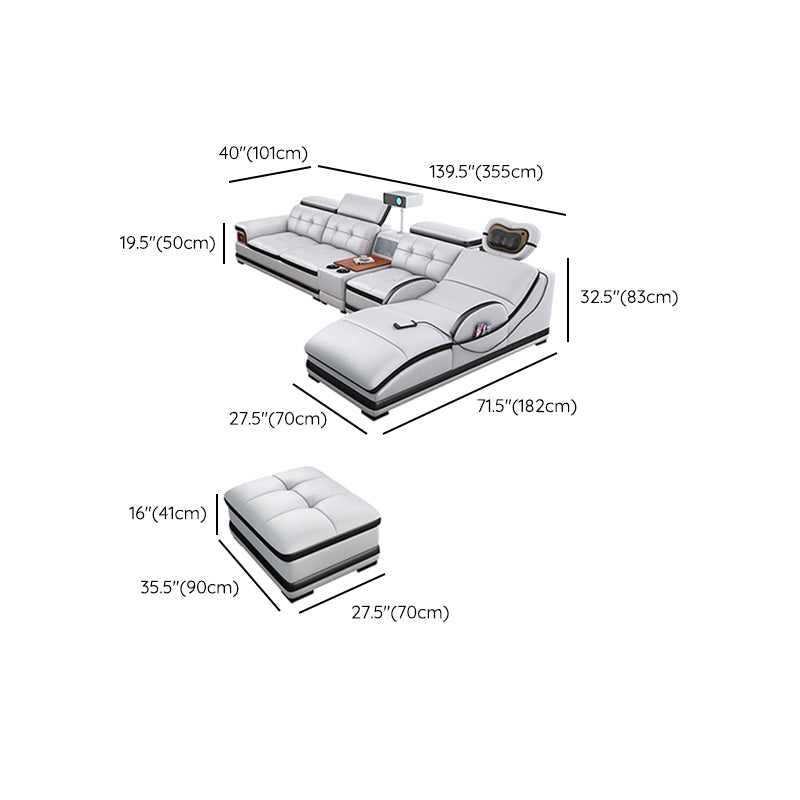 40"(101cm)
139.5"(355cm)
19.5"(50cm)
32.5"(83cm)
27.5"(70cm)
71.5"(182cm)
16"(41cm)
35.5"(90cm)
27.5"(70cm)