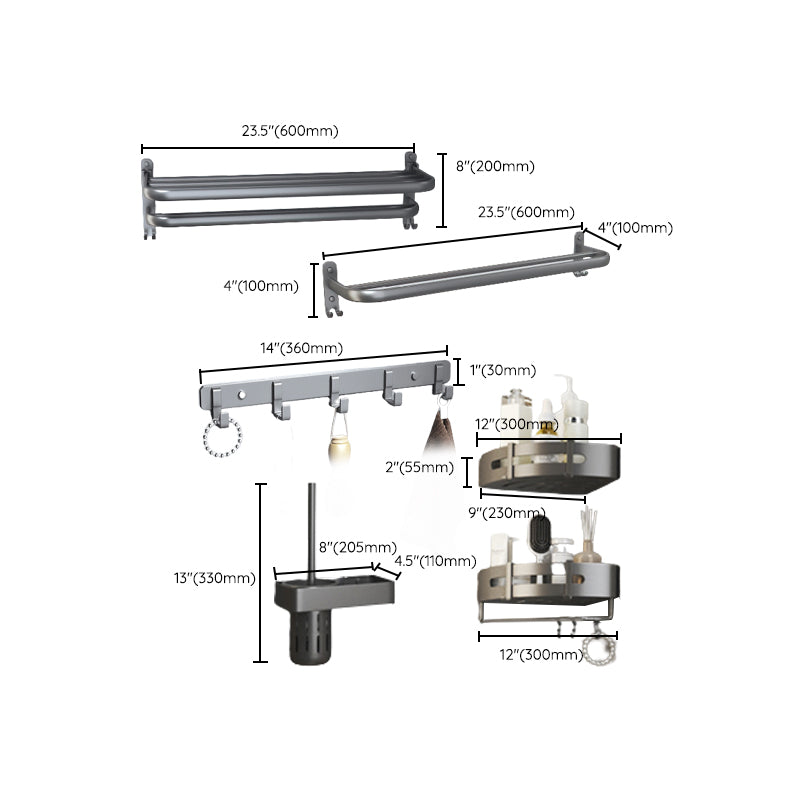 23.5"(600mm)
8"(200mm)
23.5"(600mm)
4"(100mm)
4"(100mm)
14"(360mm)
1"(30mm)
12"(300mm)
2"(55mm)
9"(230mm)
8"(205mm)
4.5"(110mm)
13"(330mm)
12"(300mm)