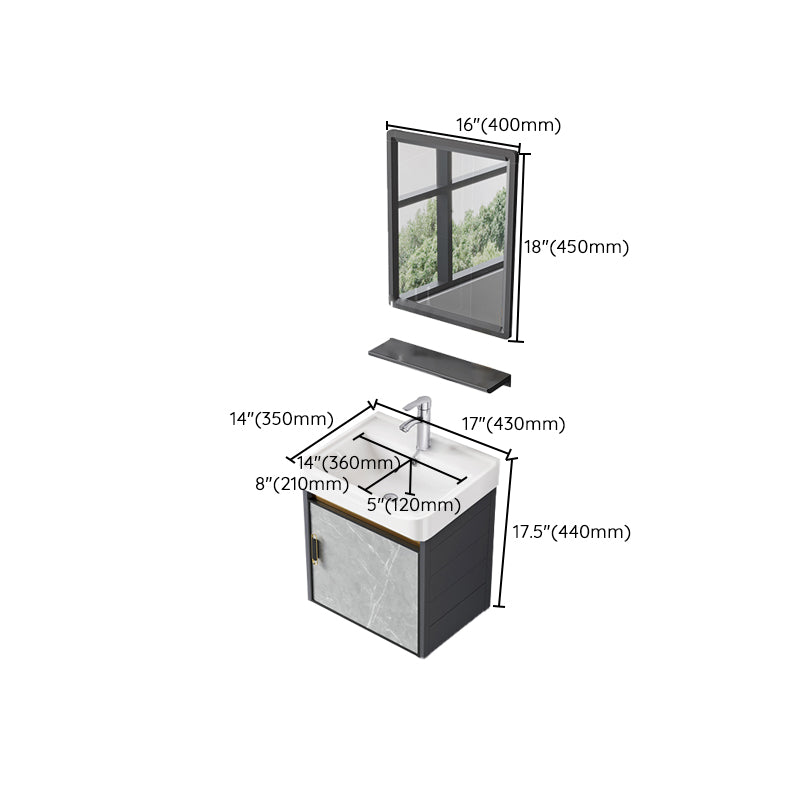 16"(400mm)

18"(450mm)

14"(350mm)

17"(430mm)

14"(360mm)

8"(210mm)

5"(120mm)

17.5"(440mm)