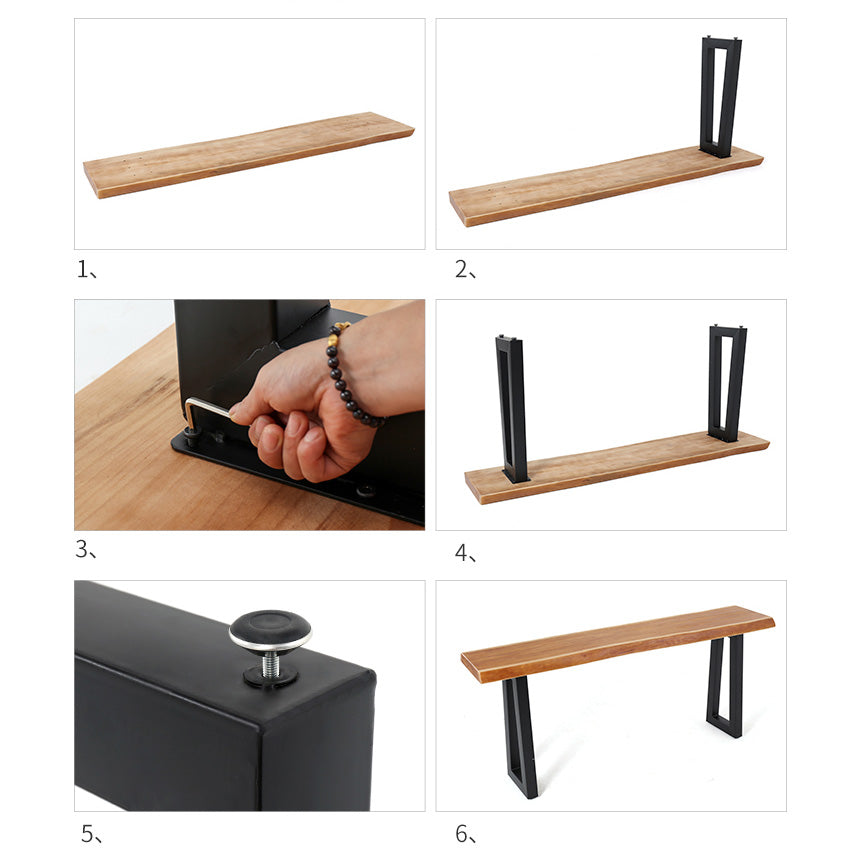 1、

2、

3、

4、

5、

6、