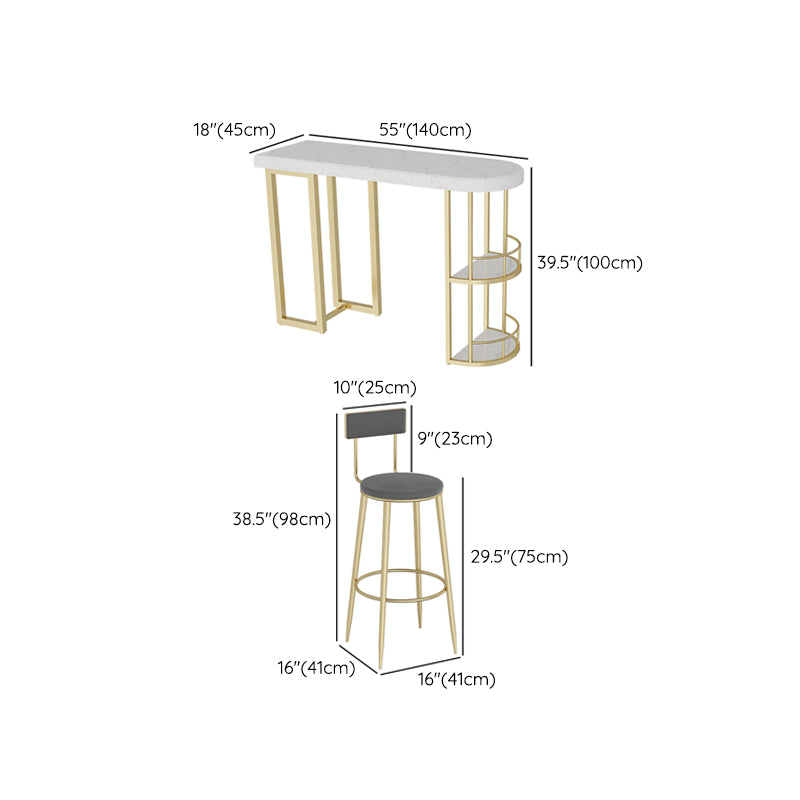 18"(45cm)
55"(140cm)
39.5"(100cm)
10"(25cm)
9"(23cm)
38.5"(98cm)
29.5"(75cm)
16"(41cm)
16"(41cm)