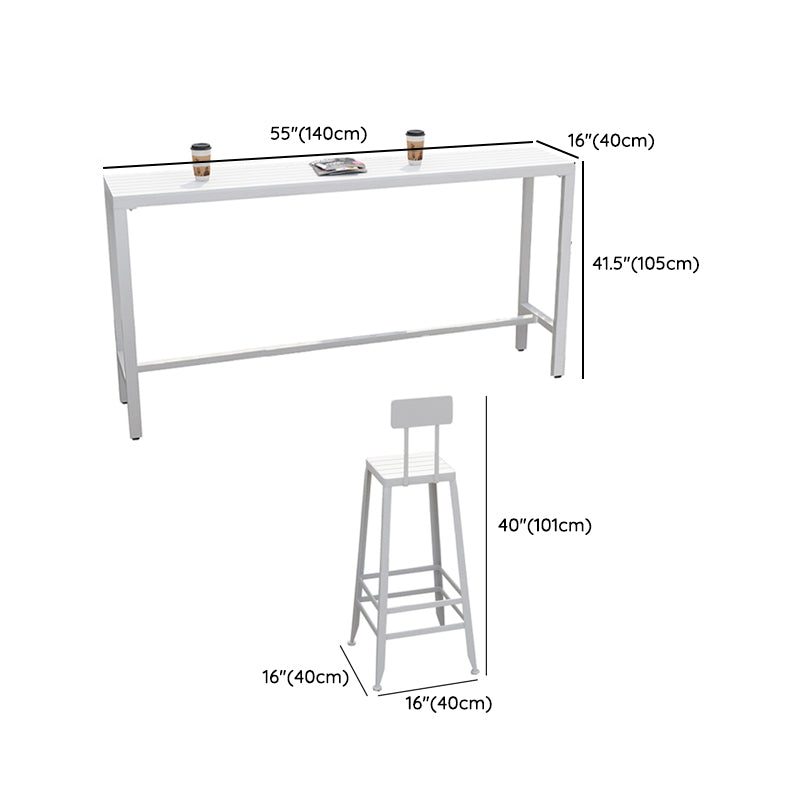 55"(140cm)

16"(40cm)

41.5"(105cm)

40"(101cm)

16"(40cm)

16"(40cm)