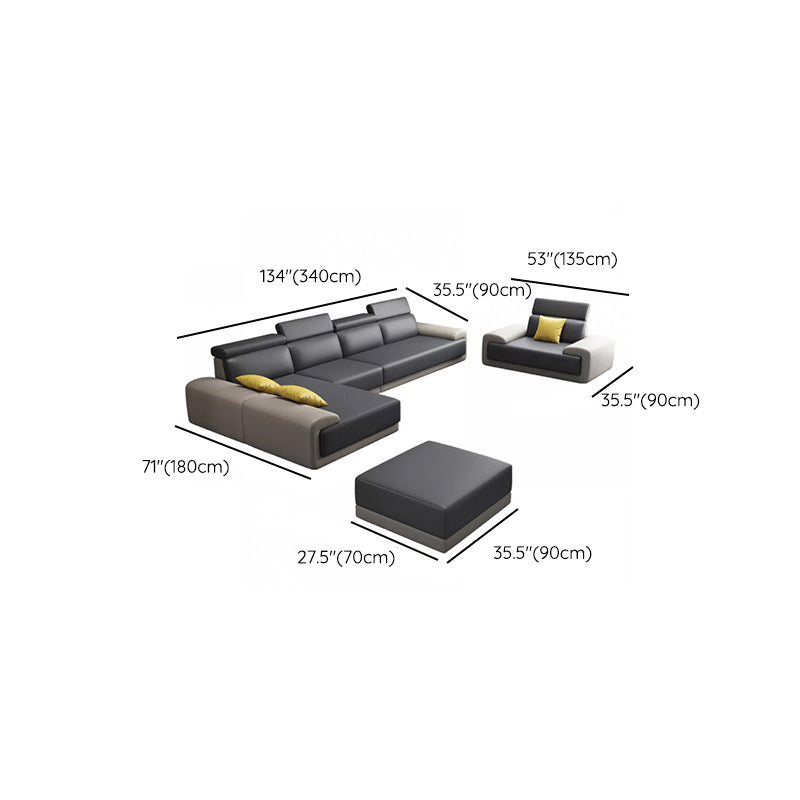 134"(340cm)

35.5"(90cm)

53"(135cm)

35.5"(90cm)

71"(180cm)

27.5"(70cm)

35.5"(90cm)