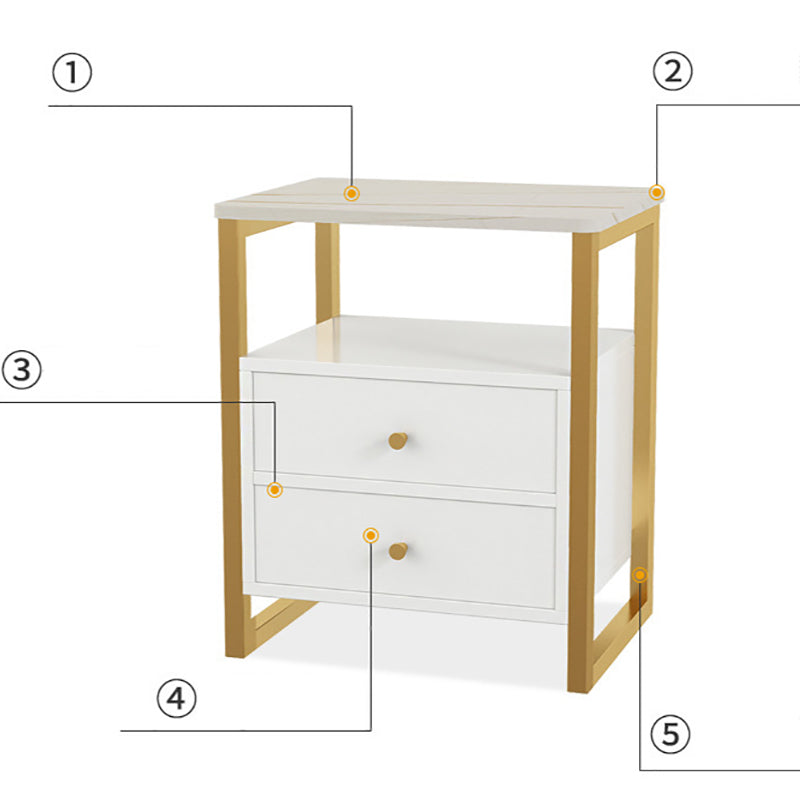 ①
②
③
④
⑤