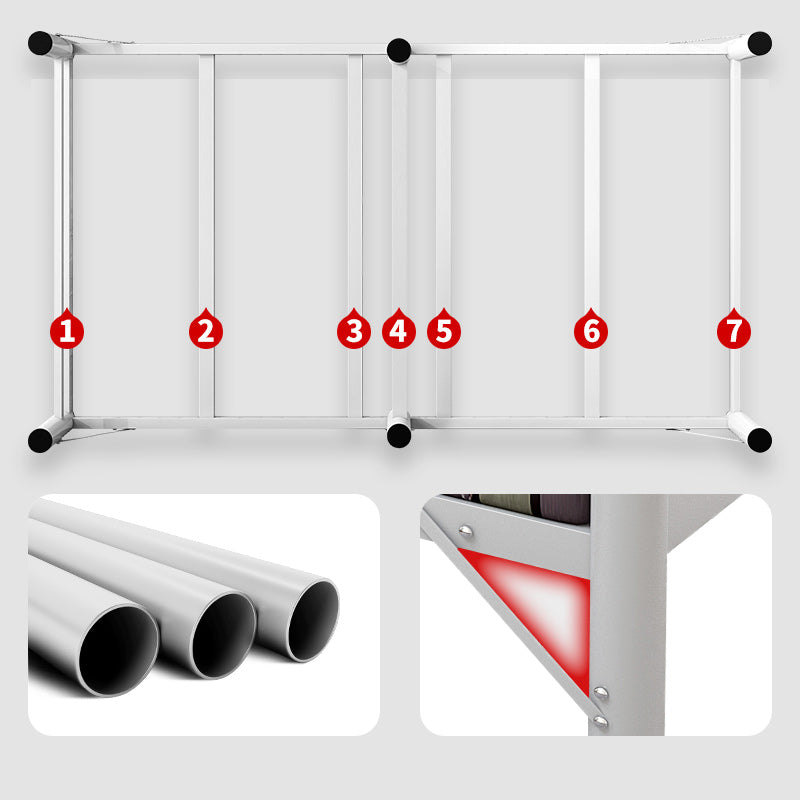 1
2
3
4
5
6
7