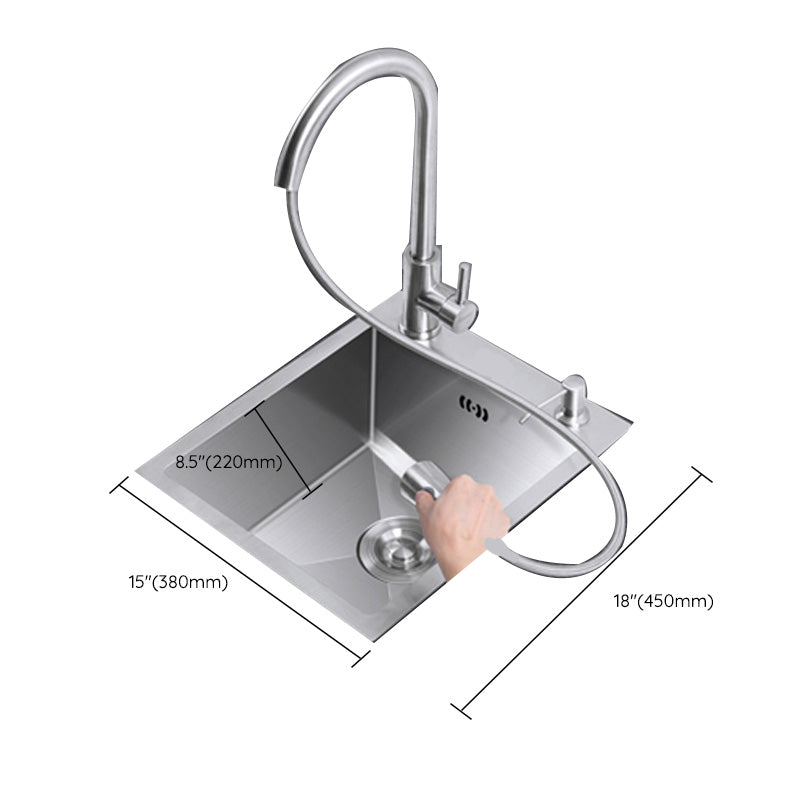 8.5"(220mm)

15"(380mm)

18"(450mm)