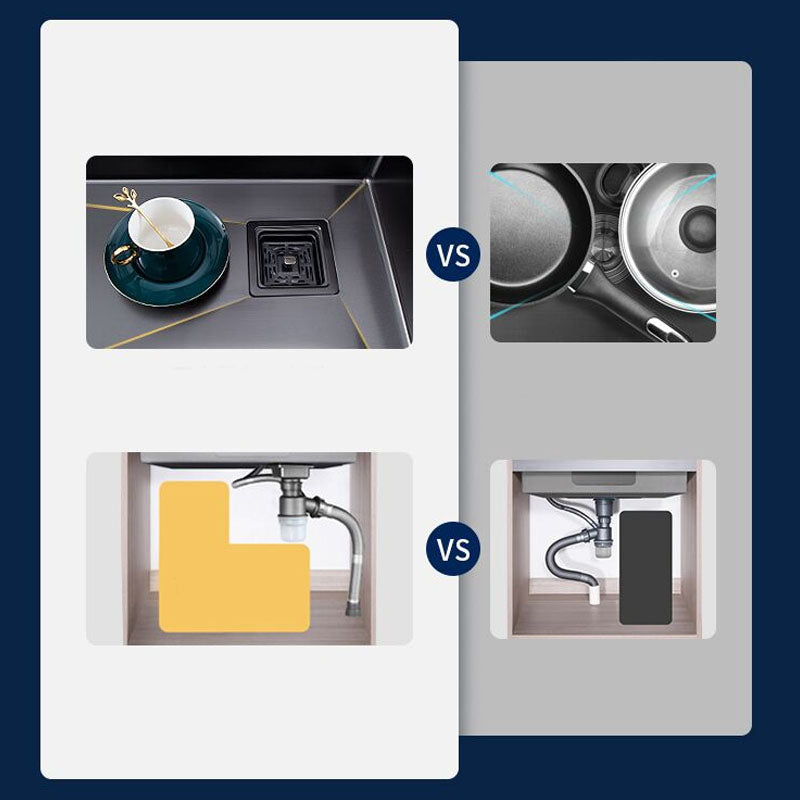 VS

VS