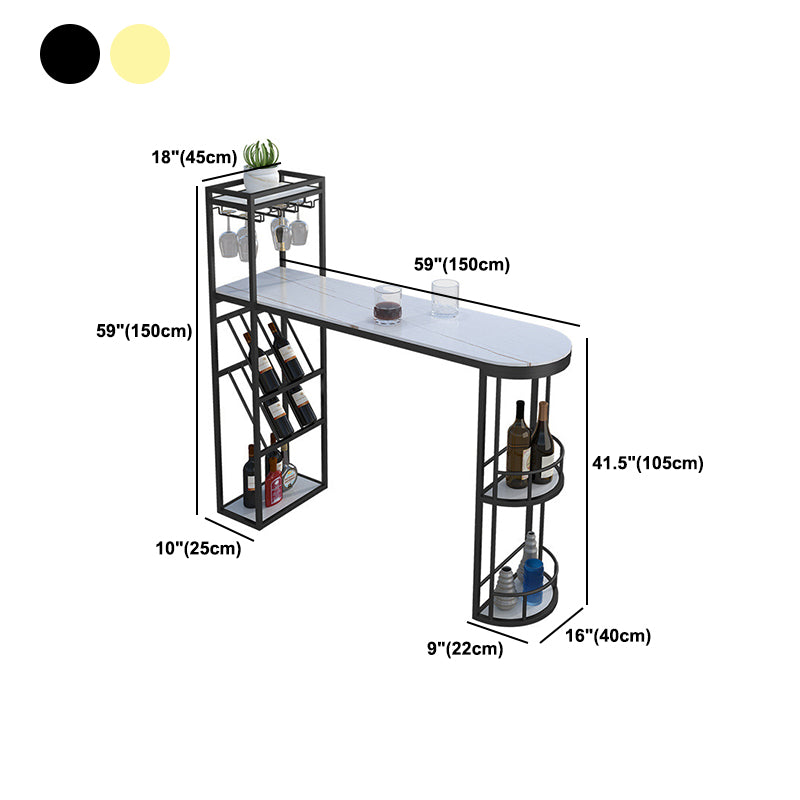 18"(45cm)

59"(150cm)

59"(150cm)

41.5"(105cm)

10"(25cm)

9"(22cm)

16"(40cm)