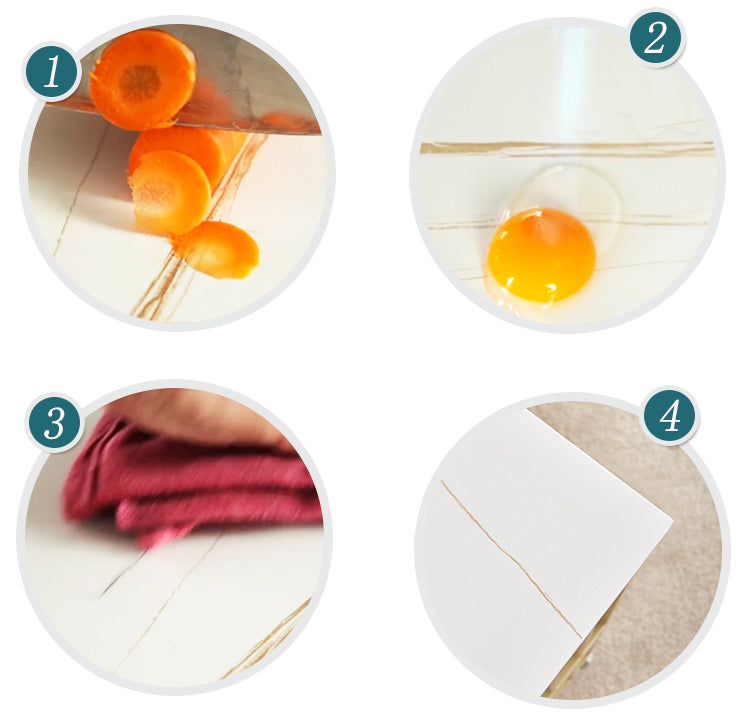 1

2

3

4