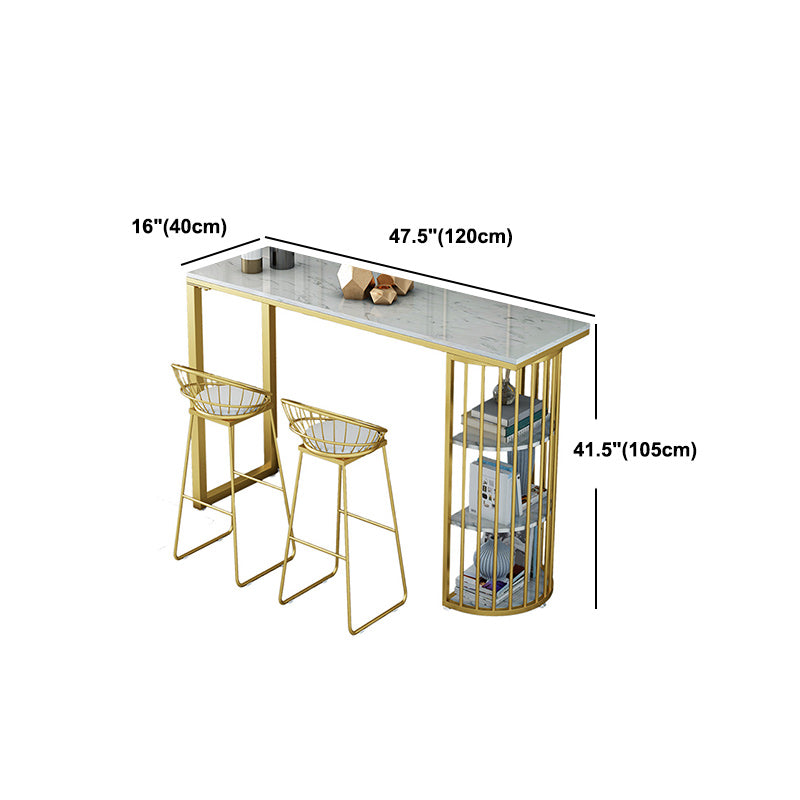 16"(40cm)

47.5"(120cm)

41.5"(105cm)