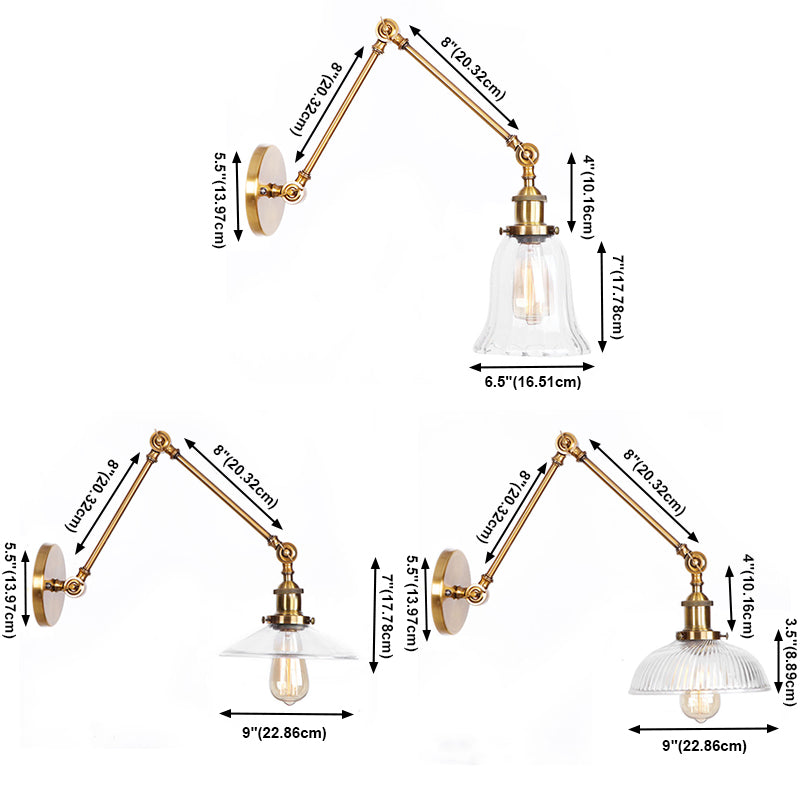 8"(20.32cm)
8"(20.32cm)
5.5"(13.97cm)
4"(10.16cm)
7"(17.78cm)
6.5"(16.51cm)

8"(20.32cm)
8"(20.32cm)
5.5"(13.97cm)
7"(17.78cm)
9"(22.86cm)

8"(20.32cm)
8"(20.32cm)
5.5"(13.97cm)
4"(10.16cm)
3.5"(8.89cm)
9"(22.86cm)