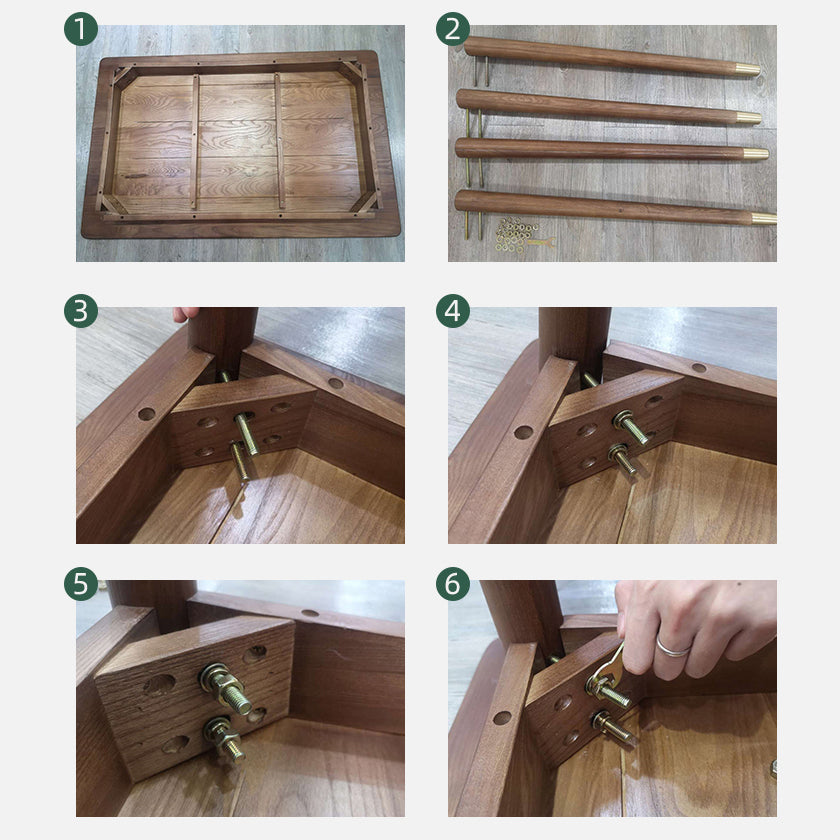 1
2
3
4
5
6