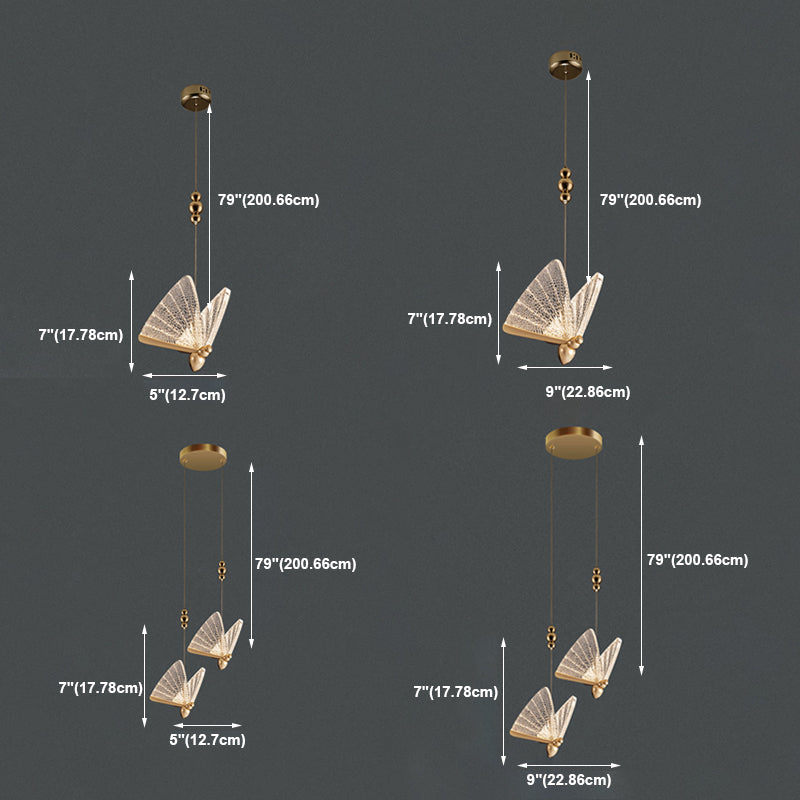 79"(200.66cm)
7"(17.78cm)
5"(12.7cm)

79"(200.66cm)
7"(17.78cm)
9"(22.86cm)

79"(200.66cm)
7"(17.78cm)
5"(12.7cm)

79"(200.66cm)
7"(17.78cm)
9"(22.86cm)