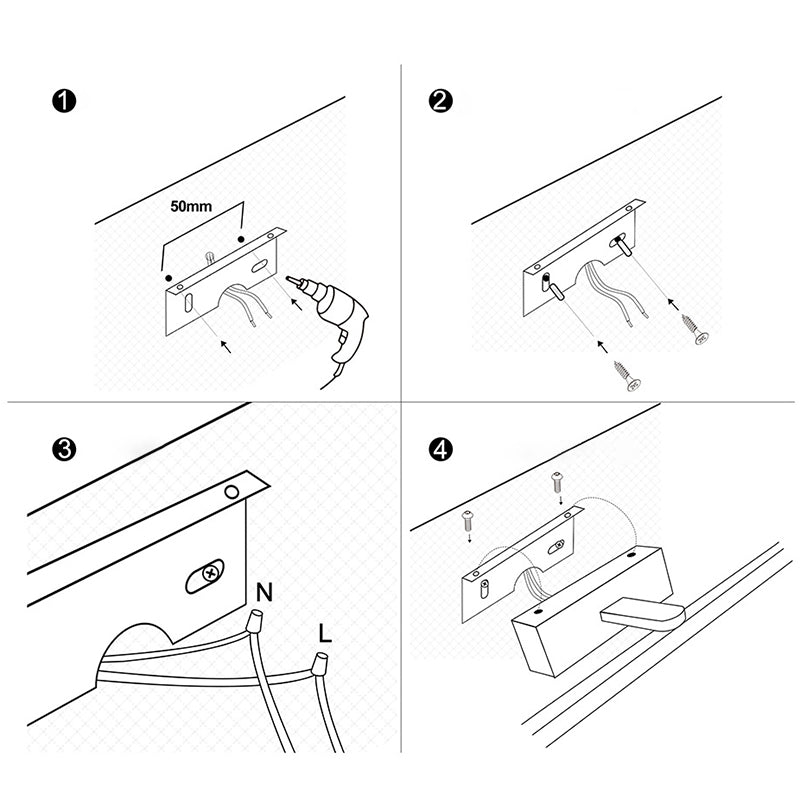 1
50mm
2
3
N
L
4