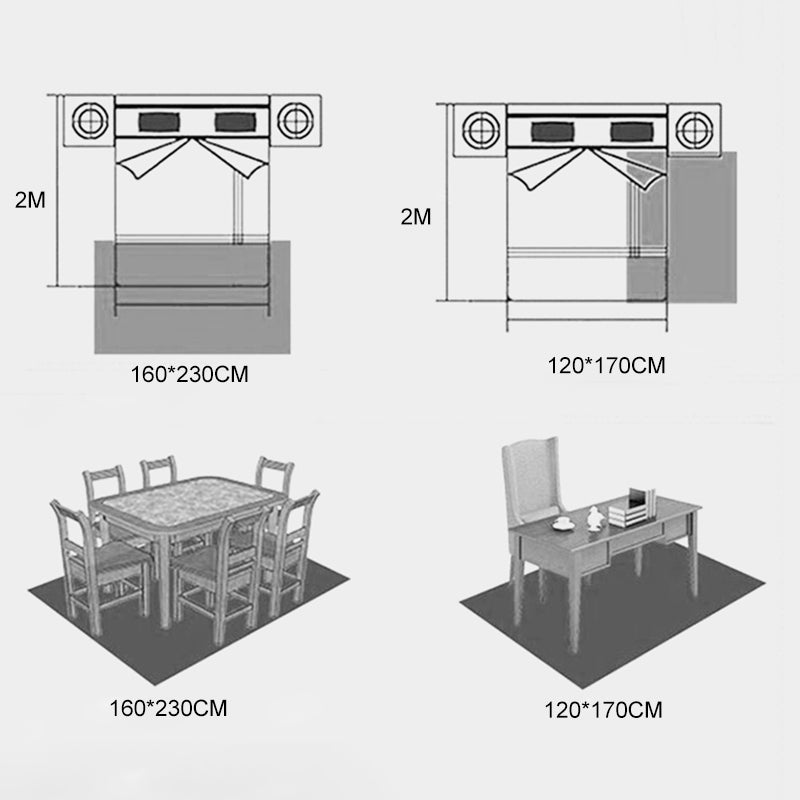 2M

160*230CM

2M

120*170CM

160*230CM

120*170CM