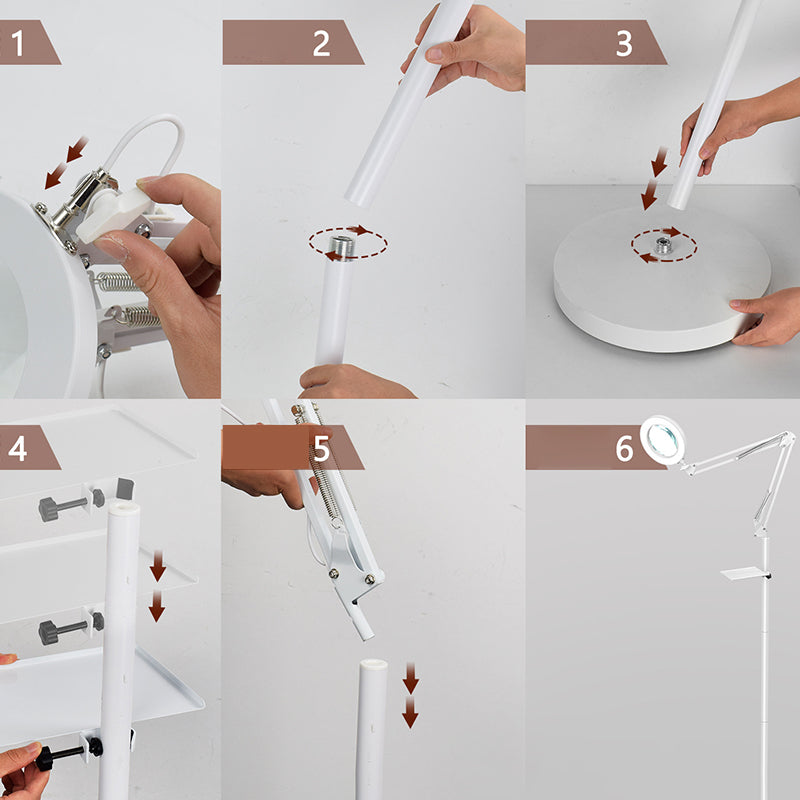 1

2

3

4

5

6