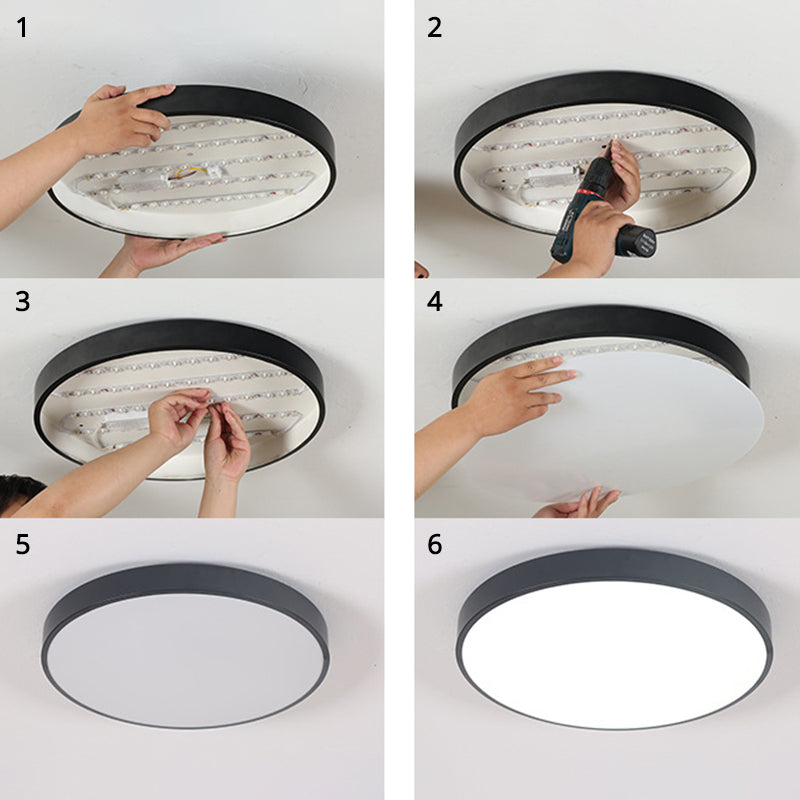 1

2

3

4

5

6