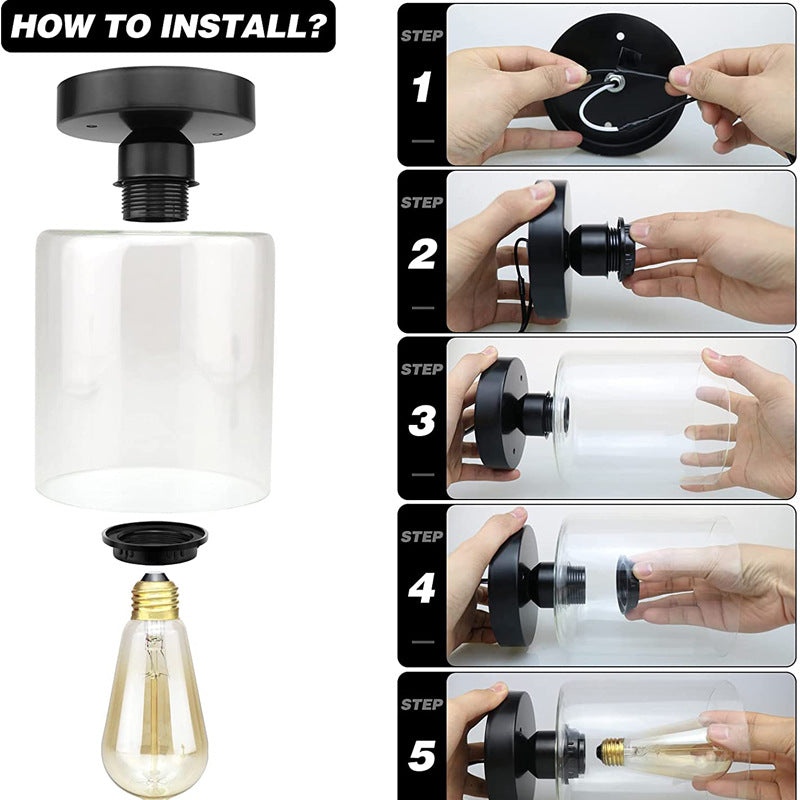 HOW TO INSTALL?

STEP
1

STEP
2

STEP
3

STEP
4

STEP
5