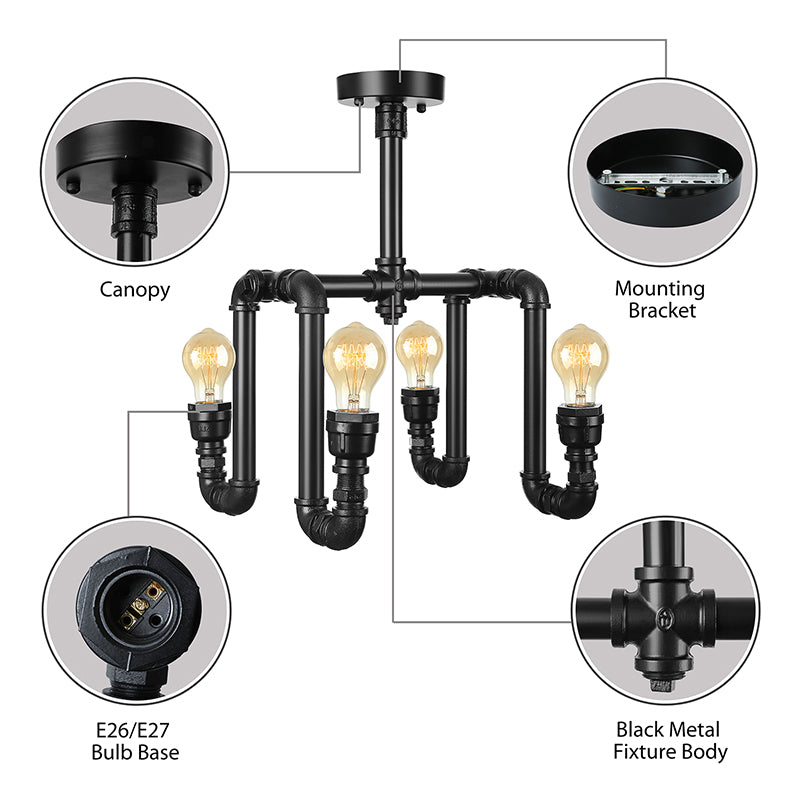 Canopy

Mounting Bracket

E26/E27 Bulb Base

Black Metal Fixture Body