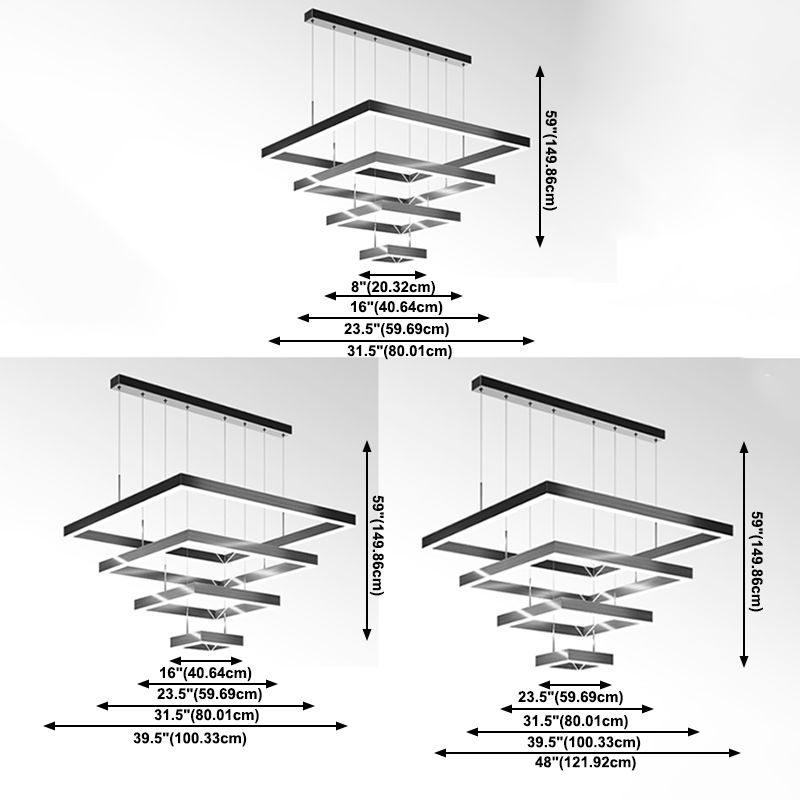 59"(149.86cm)

8"(20.32cm)
16"(40.64cm)
23.5"(59.69cm)
31.5"(80.01cm)

59"(149.86cm)

16"(40.64cm)
23.5"(59.69cm)
31.5"(80.01cm)
39.5"(100.33cm)

59"(149.86cm)

23.5"(59.69cm)
31.5"(80.01cm)
39.5"(100.33cm)
48"(121.92cm)