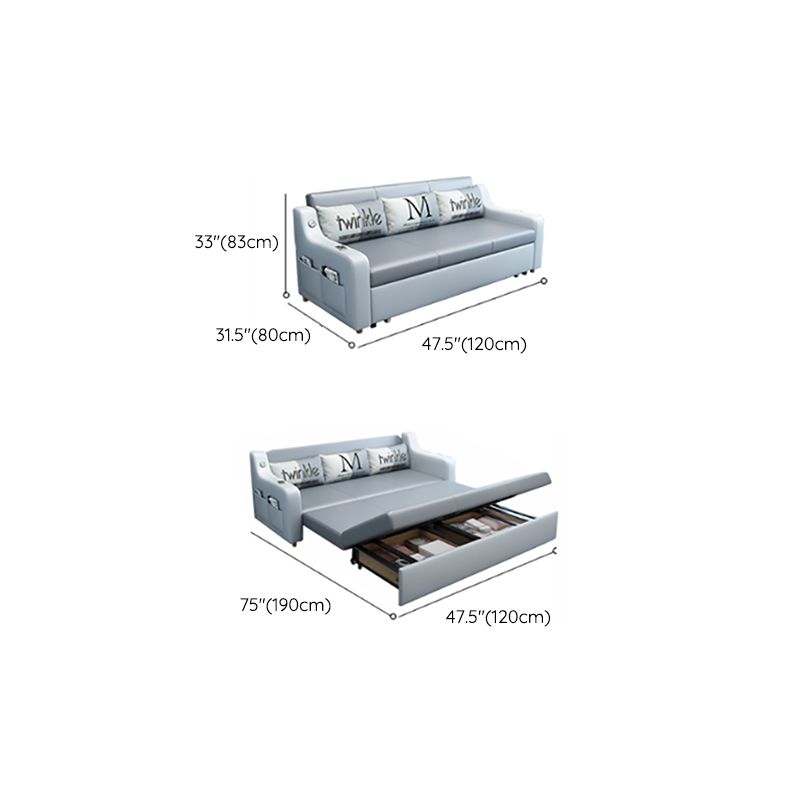 33"(83cm)

twinkle M twinkle

31.5"(80cm)

47.5"(120cm)

twinkle M twinkle

75"(190cm)

47.5"(120cm)