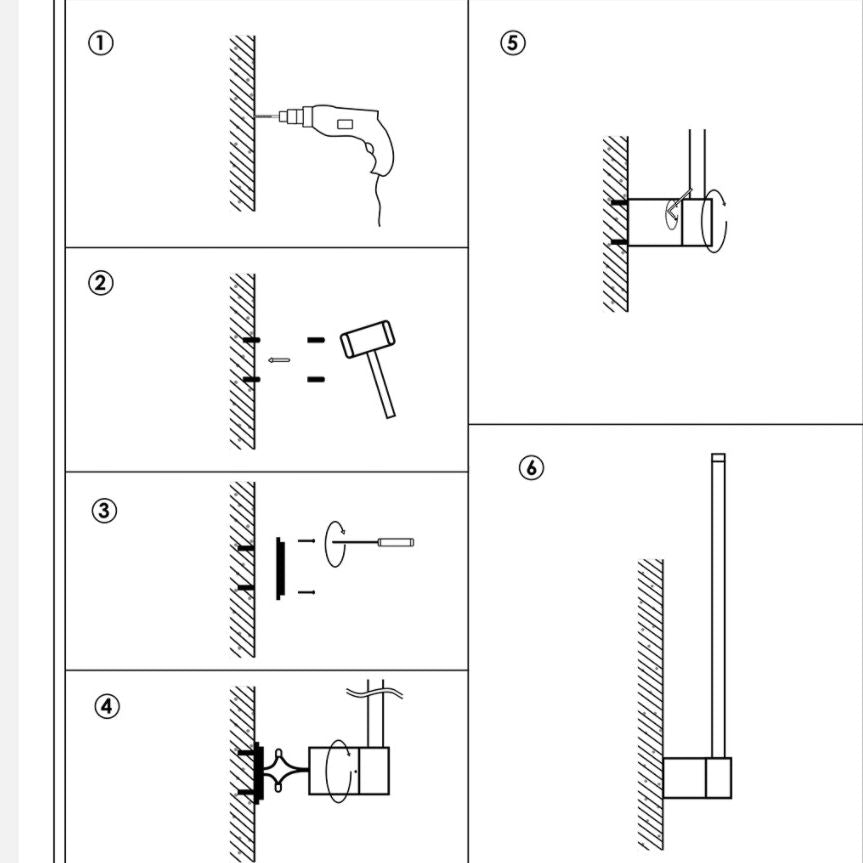 ①

②

③

④

⑤

⑥