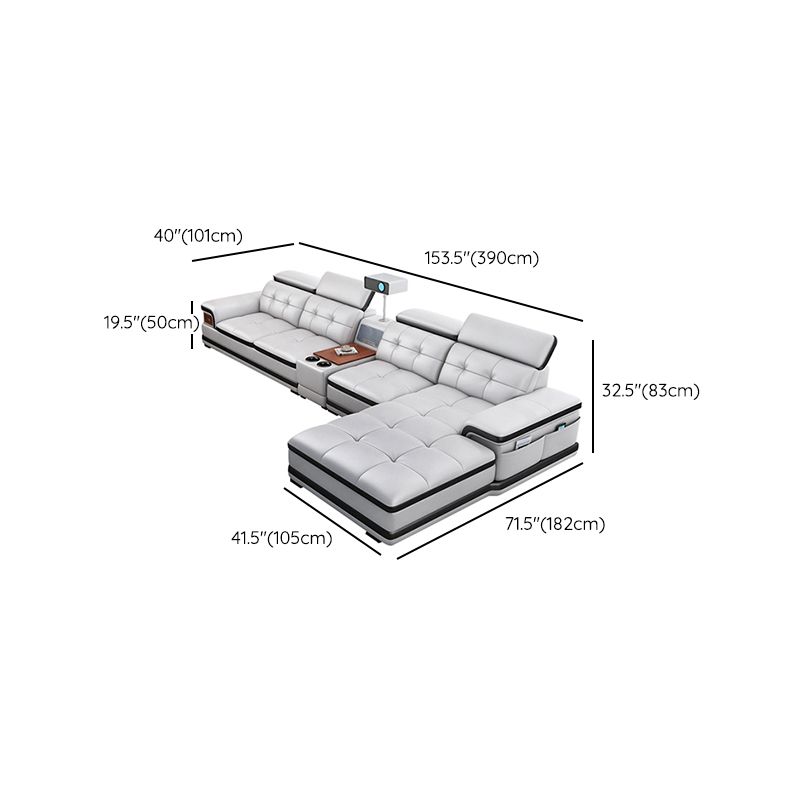 40"(101cm)

153.5"(390cm)

19.5"(50cm)

32.5"(83cm)

41.5"(105cm)

71.5"(182cm)