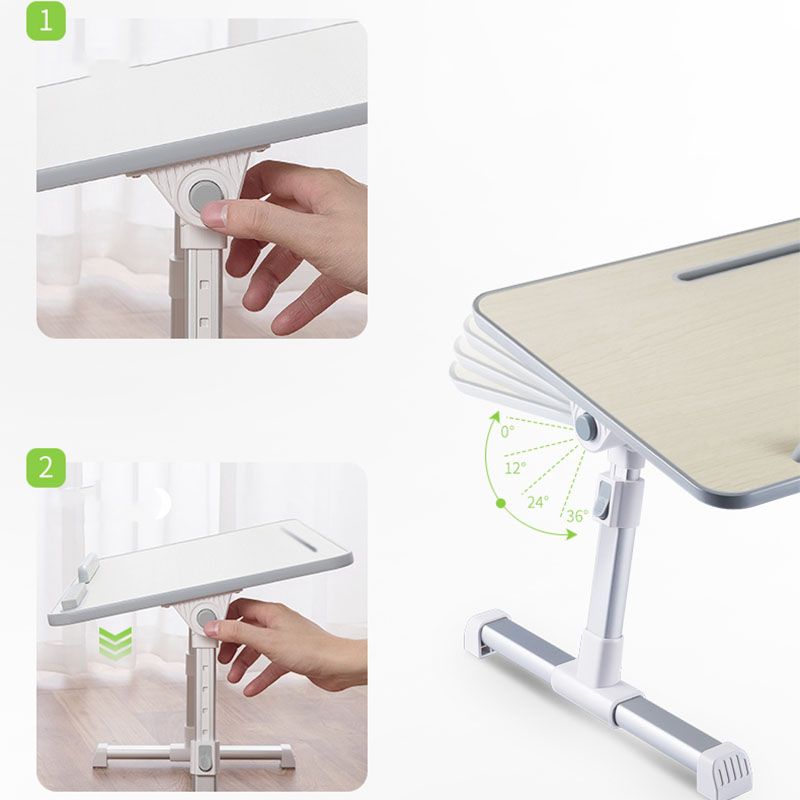 1

2

0°
12°
24°
36°