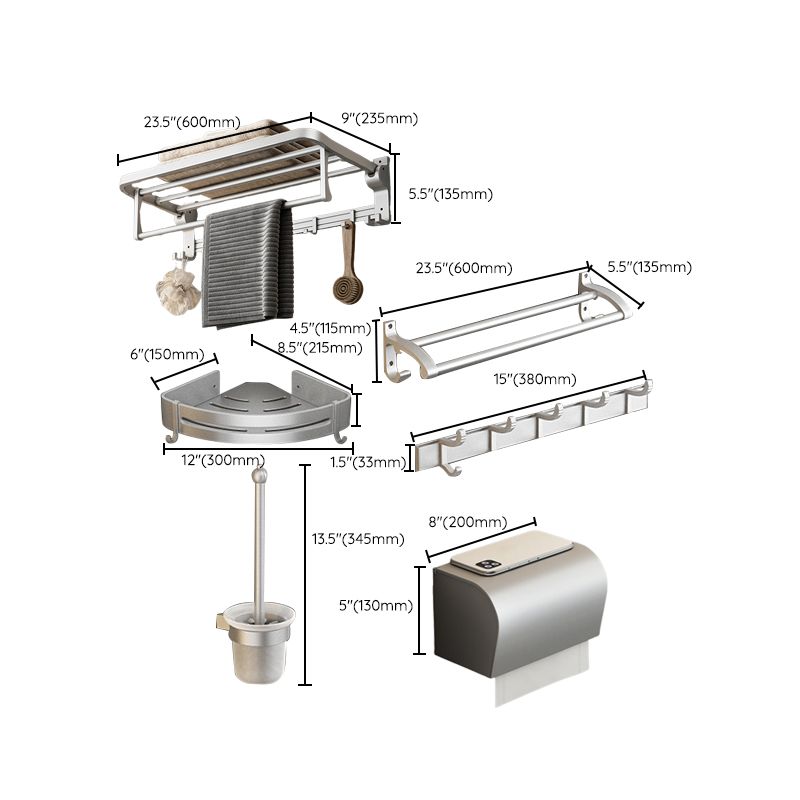 23.5"(600mm)
9"(235mm)
5.5"(135mm)
23.5"(600mm)
5.5"(135mm)
4.5"(115mm)
8.5"(215mm)
6"(150mm)
15"(380mm)
12"(300mm)
1.5"(33mm)
13.5"(345mm)
8"(200mm)
5"(130mm)