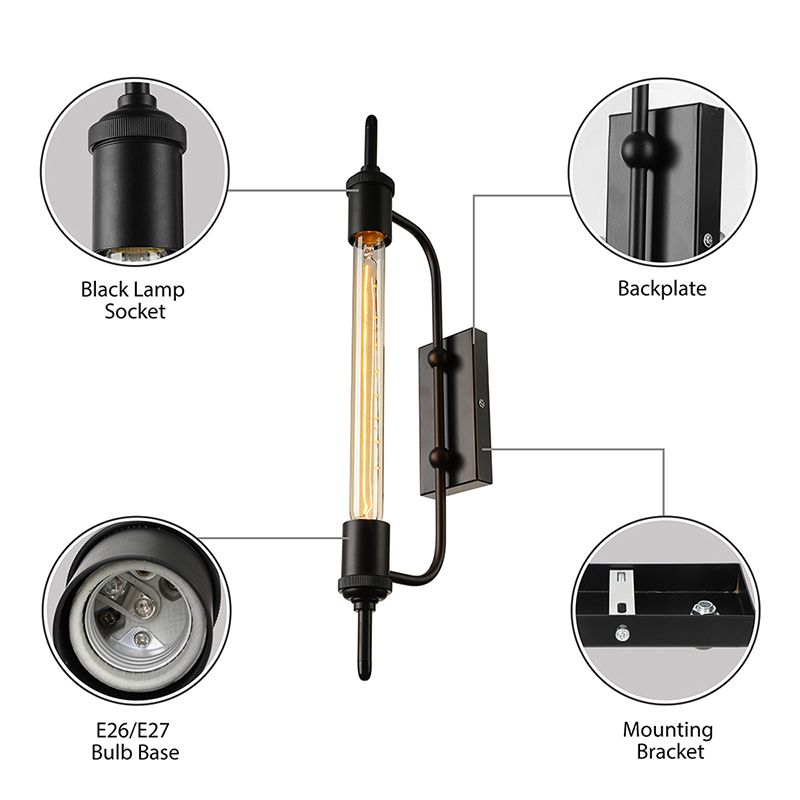 Black Lamp Socket

Backplate

E26/E27 Bulb Base

Mounting Bracket