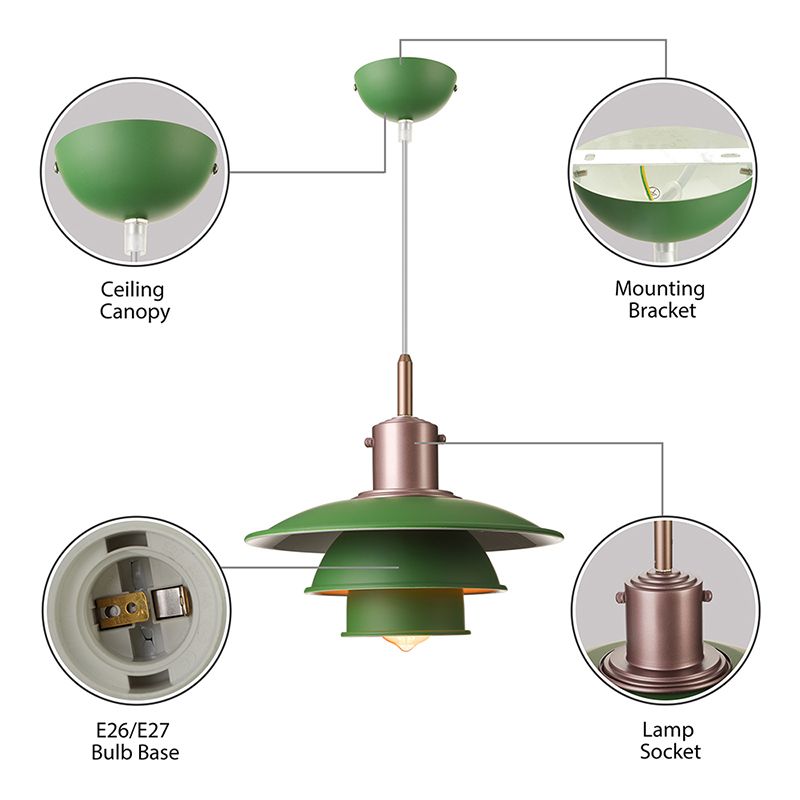 Ceiling Canopy

Mounting Bracket

E26/E27 Bulb Base

Lamp Socket