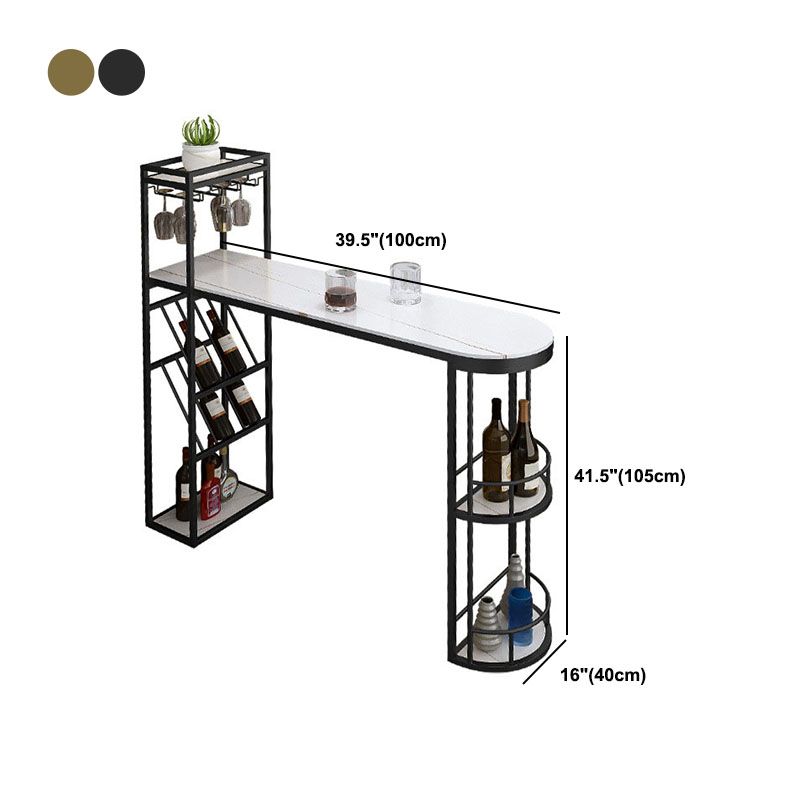 39.5"(100cm)

41.5"(105cm)

16"(40cm)