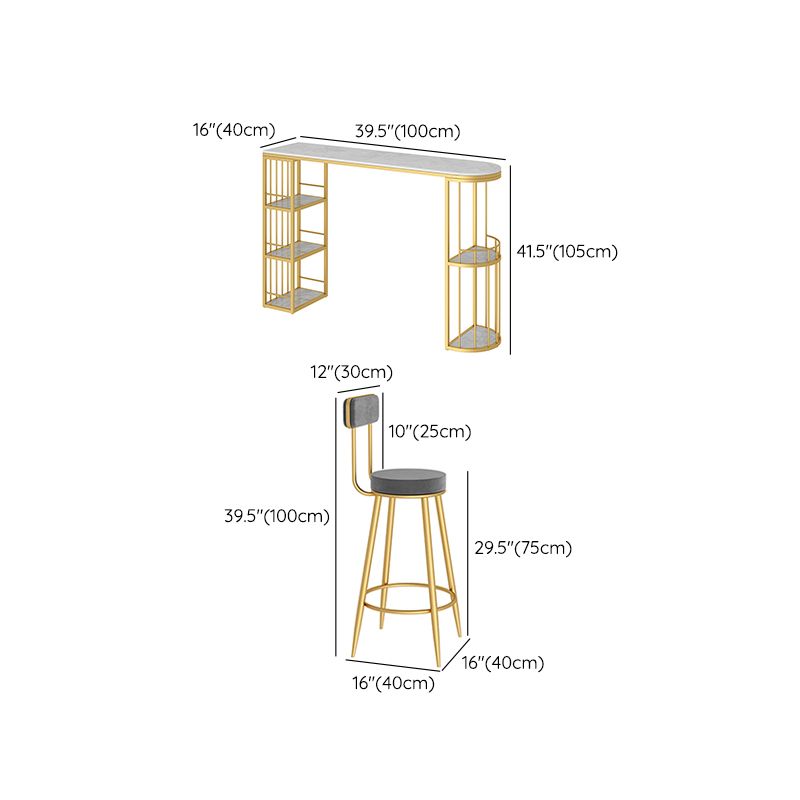 16"(40cm)
39.5"(100cm)
41.5"(105cm)
12"(30cm)
10"(25cm)
39.5"(100cm)
29.5"(75cm)
16"(40cm)
16"(40cm)