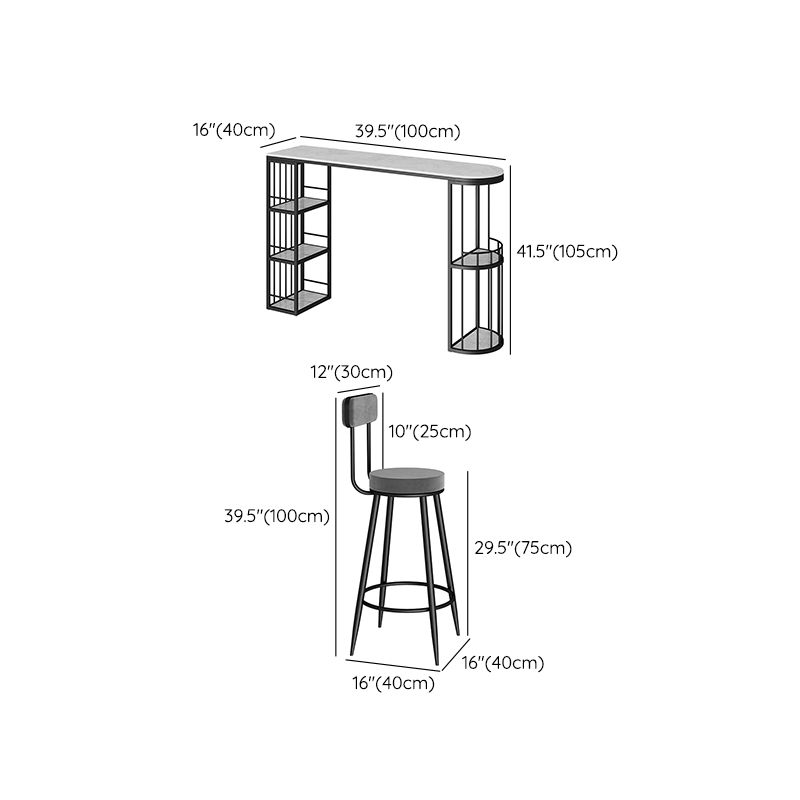 16"(40cm)
39.5"(100cm)
41.5"(105cm)
12"(30cm)
10"(25cm)
39.5"(100cm)
29.5"(75cm)
16"(40cm)
16"(40cm)