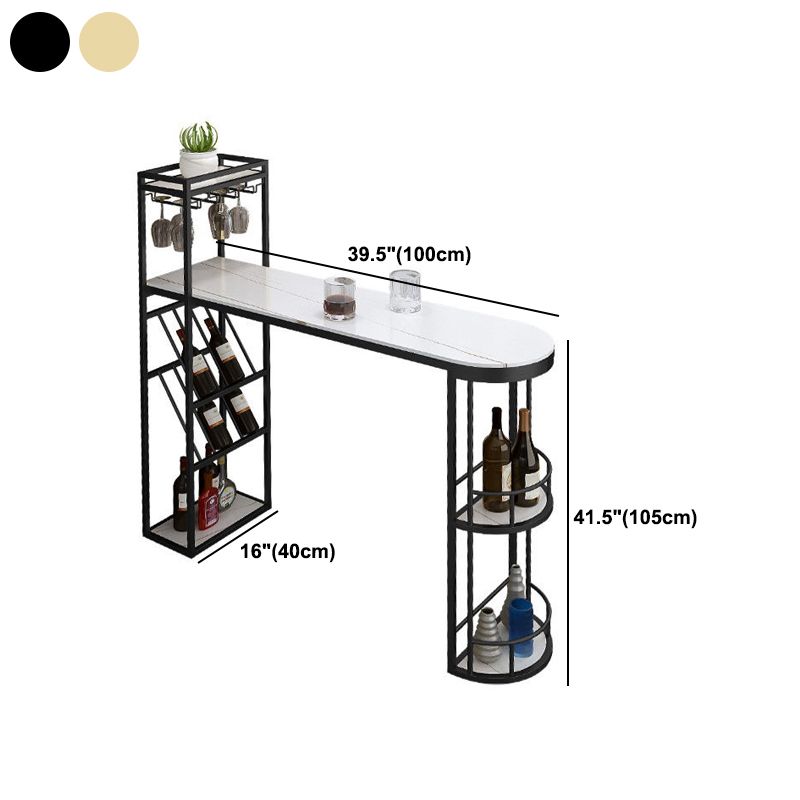 39.5"(100cm)

41.5"(105cm)

16"(40cm)