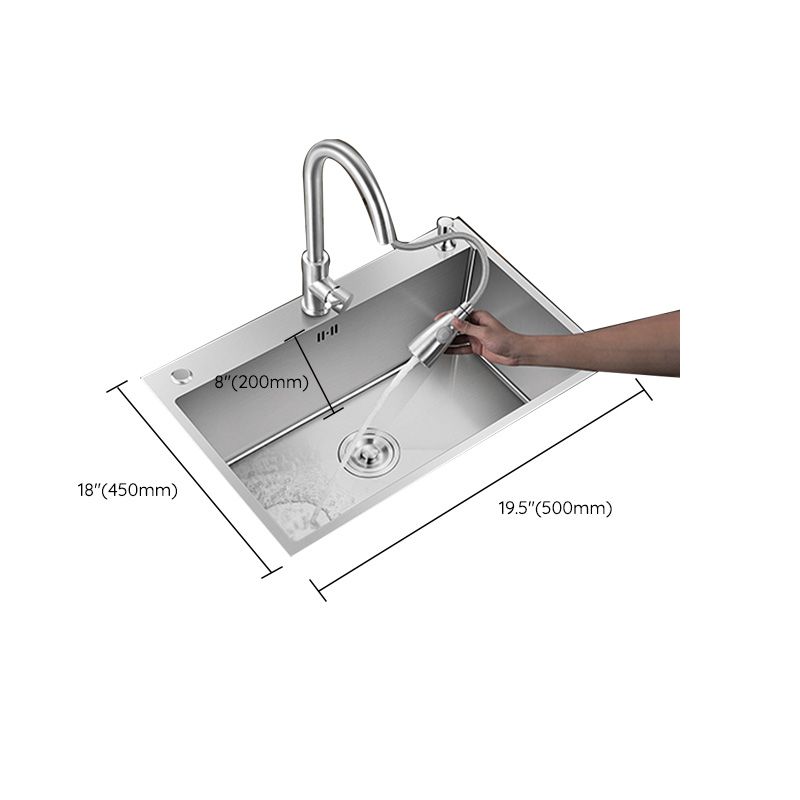 8"(200mm)

18"(450mm)

19.5"(500mm)