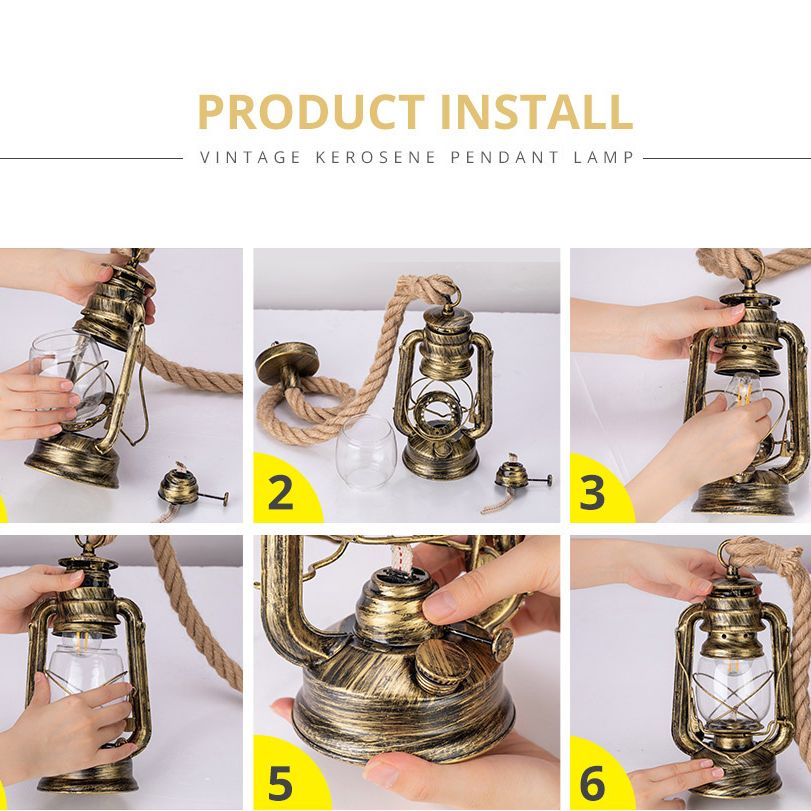 PRODUCT INSTALL

VINTAGE KEROSENE PENDANT LAMP

2

3

5

6