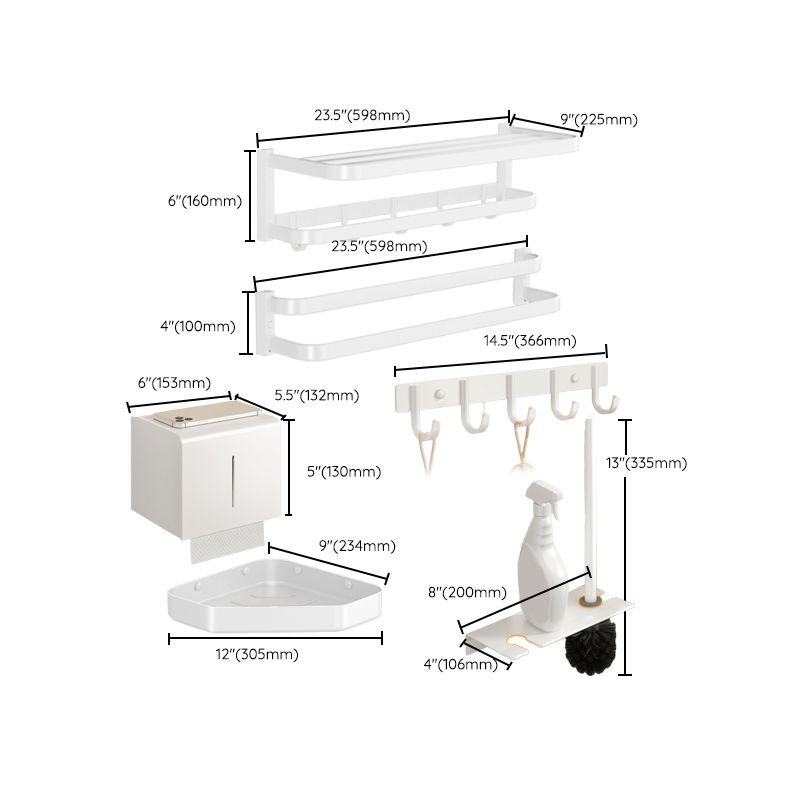 23.5"(598mm)
9"(225mm)
6"(160mm)
23.5"(598mm)
4"(100mm)
14.5"(366mm)
6"(153mm)
5.5"(132mm)
5"(130mm)
13"(335mm)
9"(234mm)
8"(200mm)
12"(305mm)
4"(106mm)