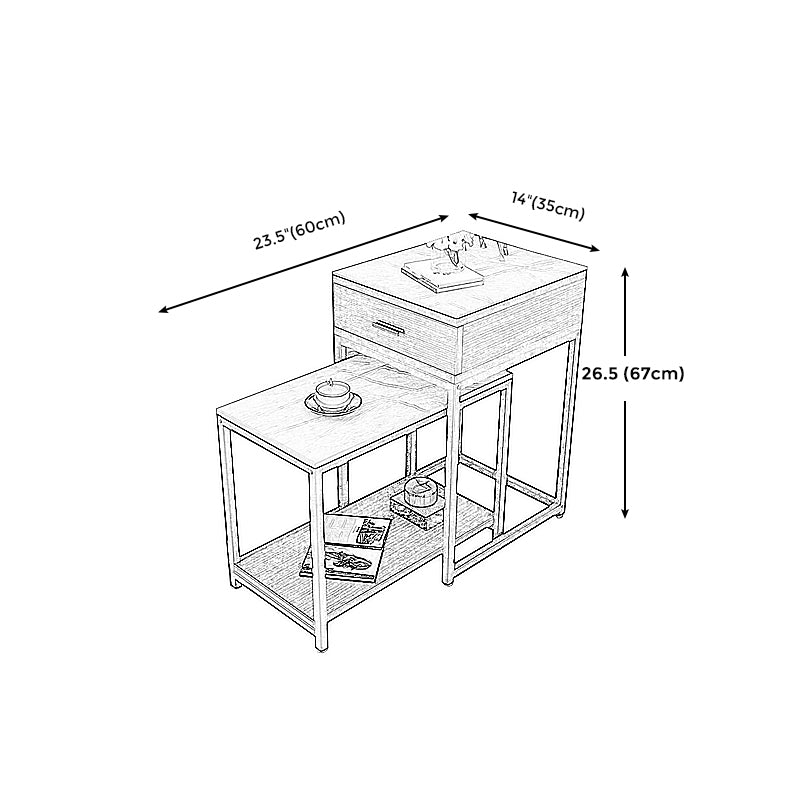 23.5"(60cm)

14"(35cm)

26.5 (67cm)