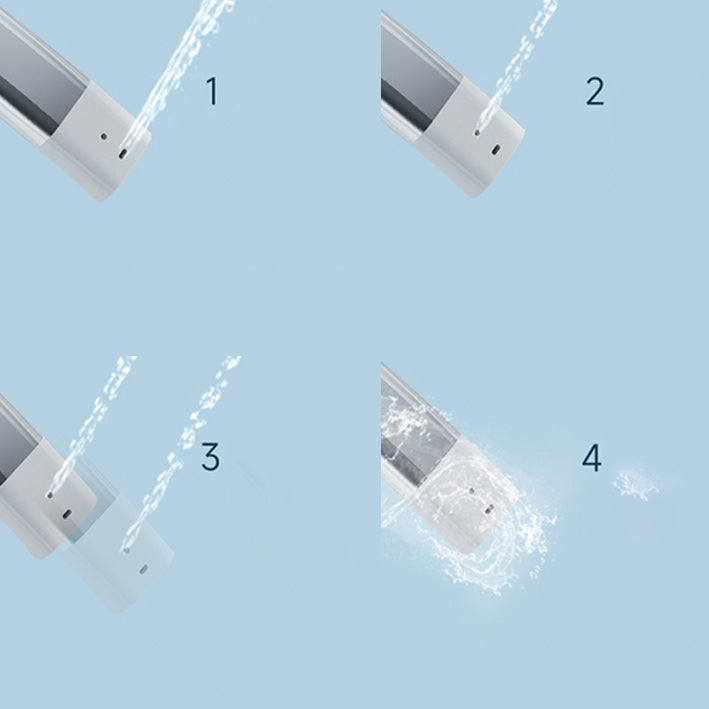 1

2

3

4