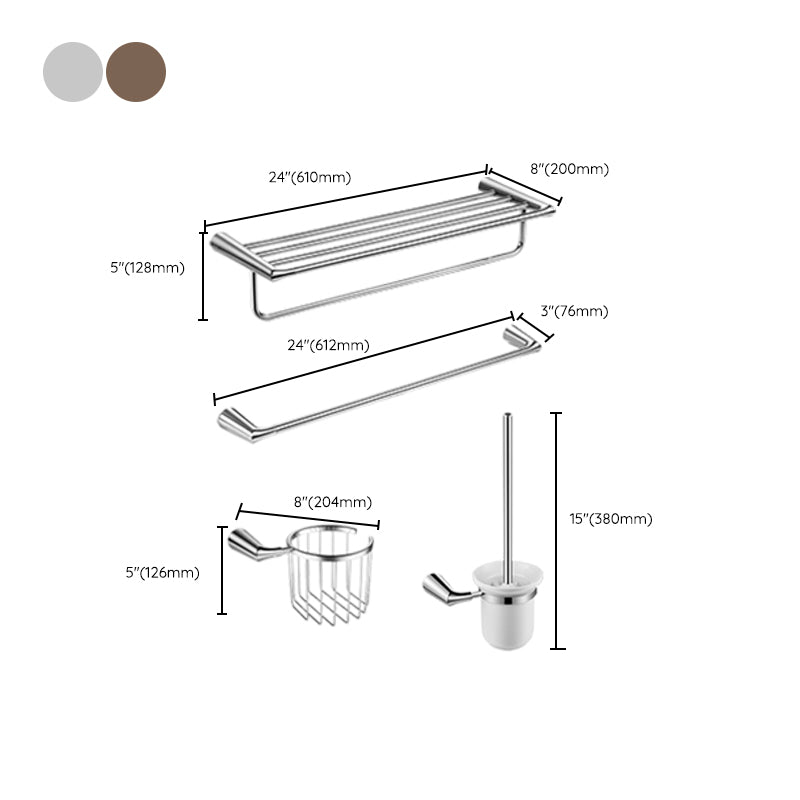 24"(610mm)
8"(200mm)
5"(128mm)
3"(76mm)
24"(612mm)
8"(204mm)
15"(380mm)
5"(126mm)