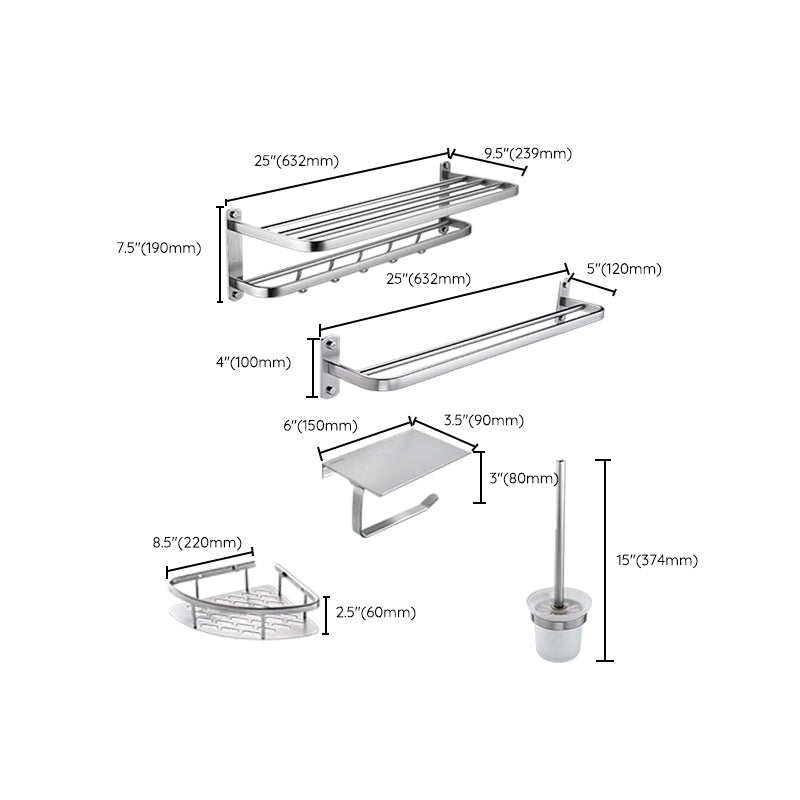 25"(632mm)
9.5"(239mm)
7.5"(190mm)
25"(632mm)
5"(120mm)
4"(100mm)
6"(150mm)
3.5"(90mm)
3"(80mm)
8.5"(220mm)
2.5"(60mm)
15"(374mm)