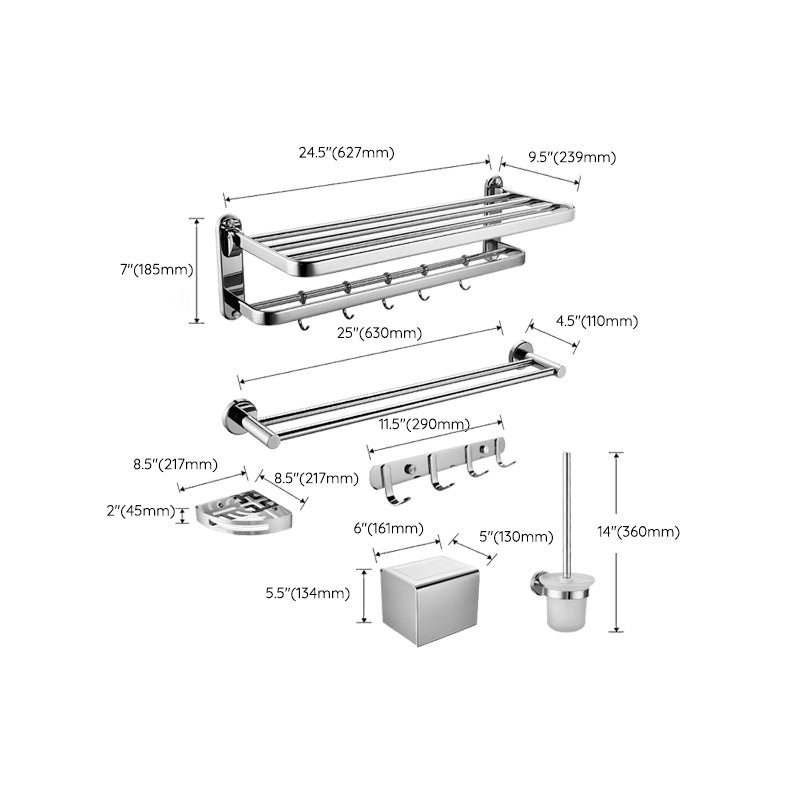 24.5"(627mm)
9.5"(239mm)
7"(185mm)
25"(630mm)
4.5"(110mm)
11.5"(290mm)
8.5"(217mm)
8.5"(217mm)
2"(45mm)
6"(161mm)
5"(130mm)
14"(360mm)
5.5"(134mm)