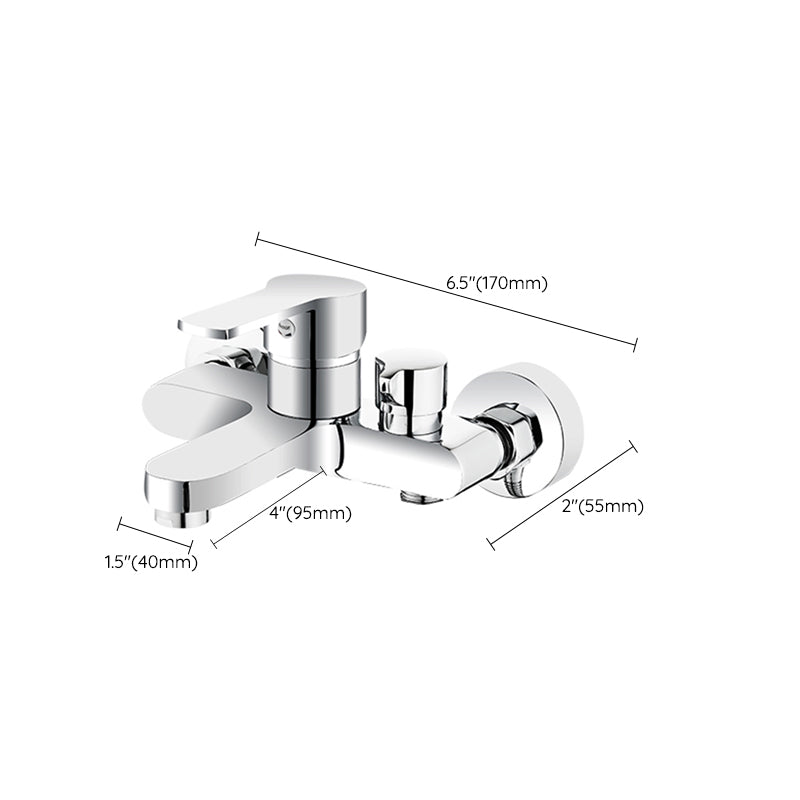 6.5"(170mm)

4"(95mm)

2"(55mm)

1.5"(40mm)