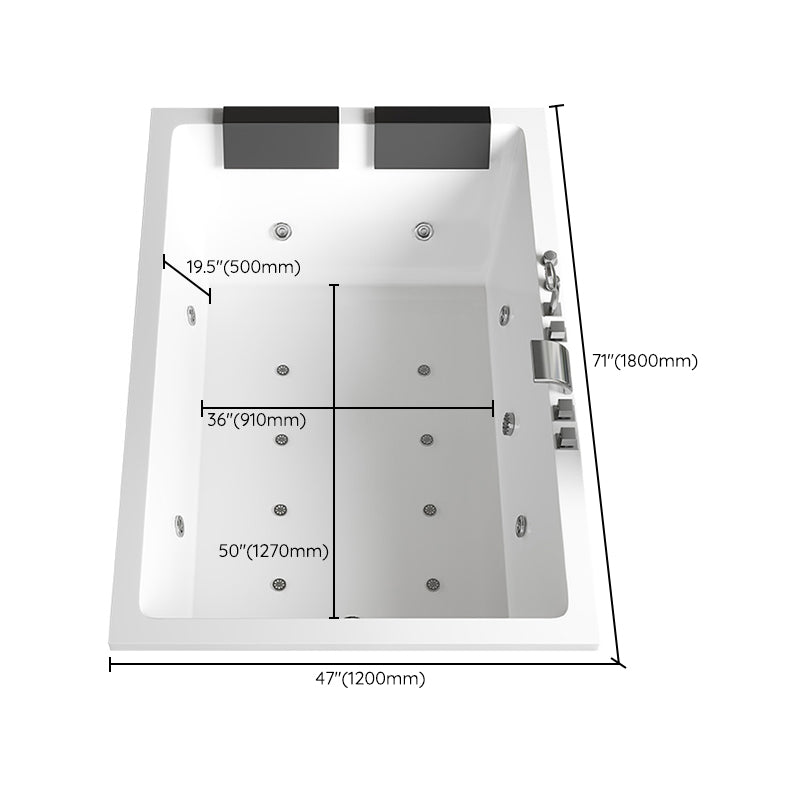 19.5"(500mm)

71"(1800mm)

36"(910mm)

50"(1270mm)

47"(1200mm)