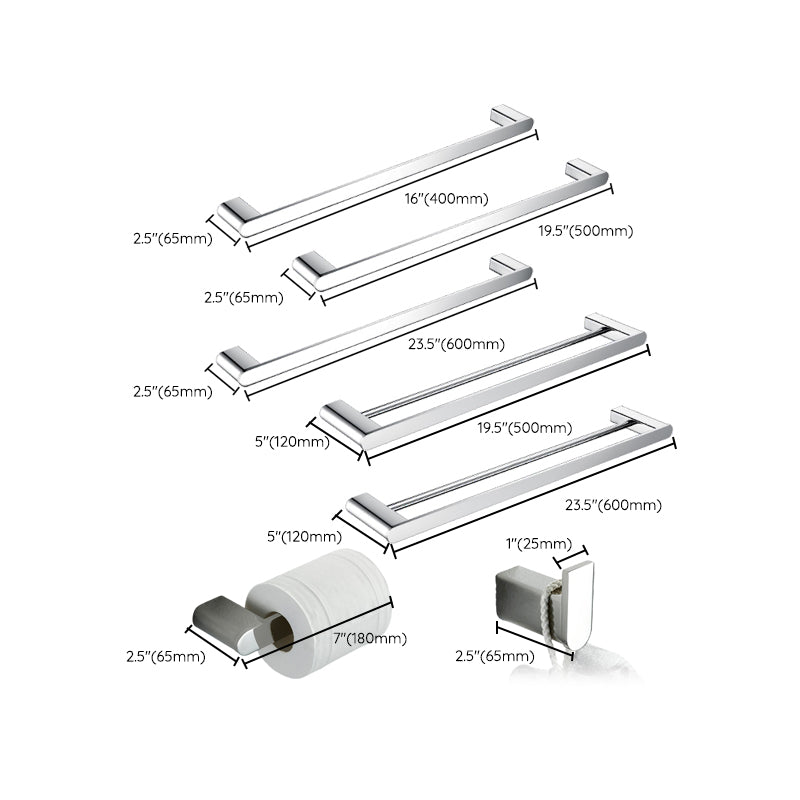 16"(400mm)
2.5"(65mm)
19.5"(500mm)
2.5"(65mm)
23.5"(600mm)
2.5"(65mm)
19.5"(500mm)
5"(120mm)
23.5"(600mm)
5"(120mm)
1"(25mm)
7"(180mm)
2.5"(65mm)
2.5"(65mm)