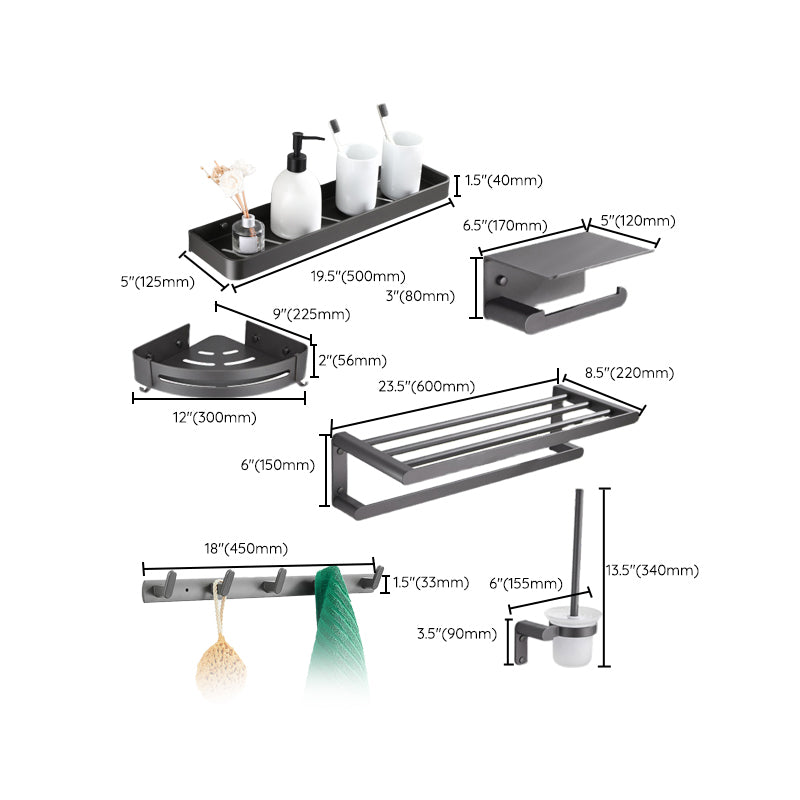 1.5"(40mm)

5"(125mm)

19.5"(500mm)

6.5"(170mm)

5"(120mm)

3"(80mm)

9"(225mm)

2"(56mm)

12"(300mm)

23.5"(600mm)

8.5"(220mm)

6"(150mm)

18"(450mm)

1.5"(33mm)

6"(155mm)

13.5"(340mm)

3.5"(90mm)