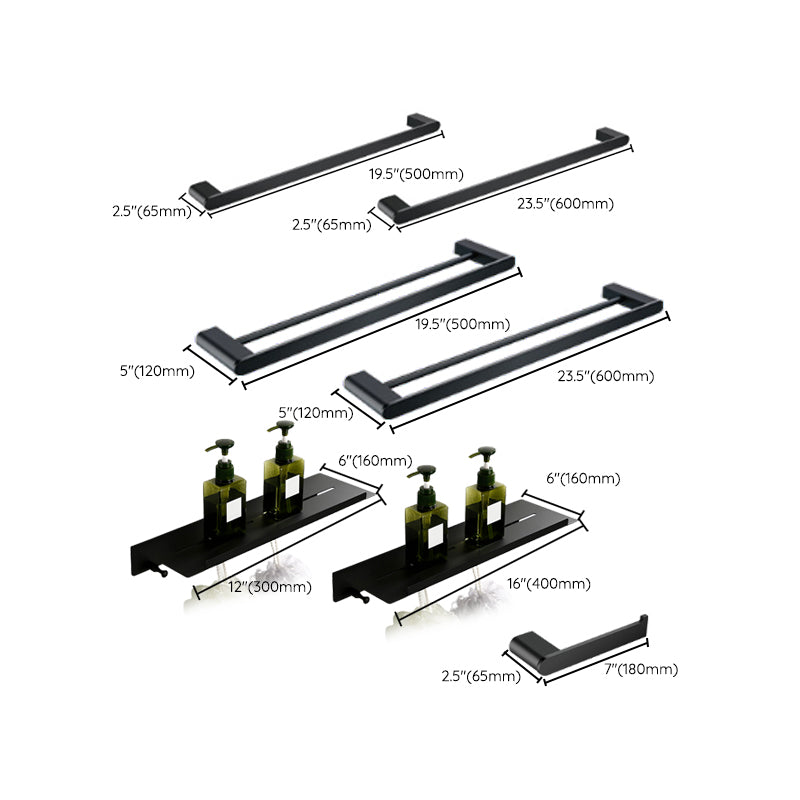 19.5"(500mm)
2.5"(65mm)
2.5"(65mm)
23.5"(600mm)
19.5"(500mm)
5"(120mm)
23.5"(600mm)
5"(120mm)
6"(160mm)
6"(160mm)
12"(300mm)
16"(400mm)
2.5"(65mm)
7"(180mm)